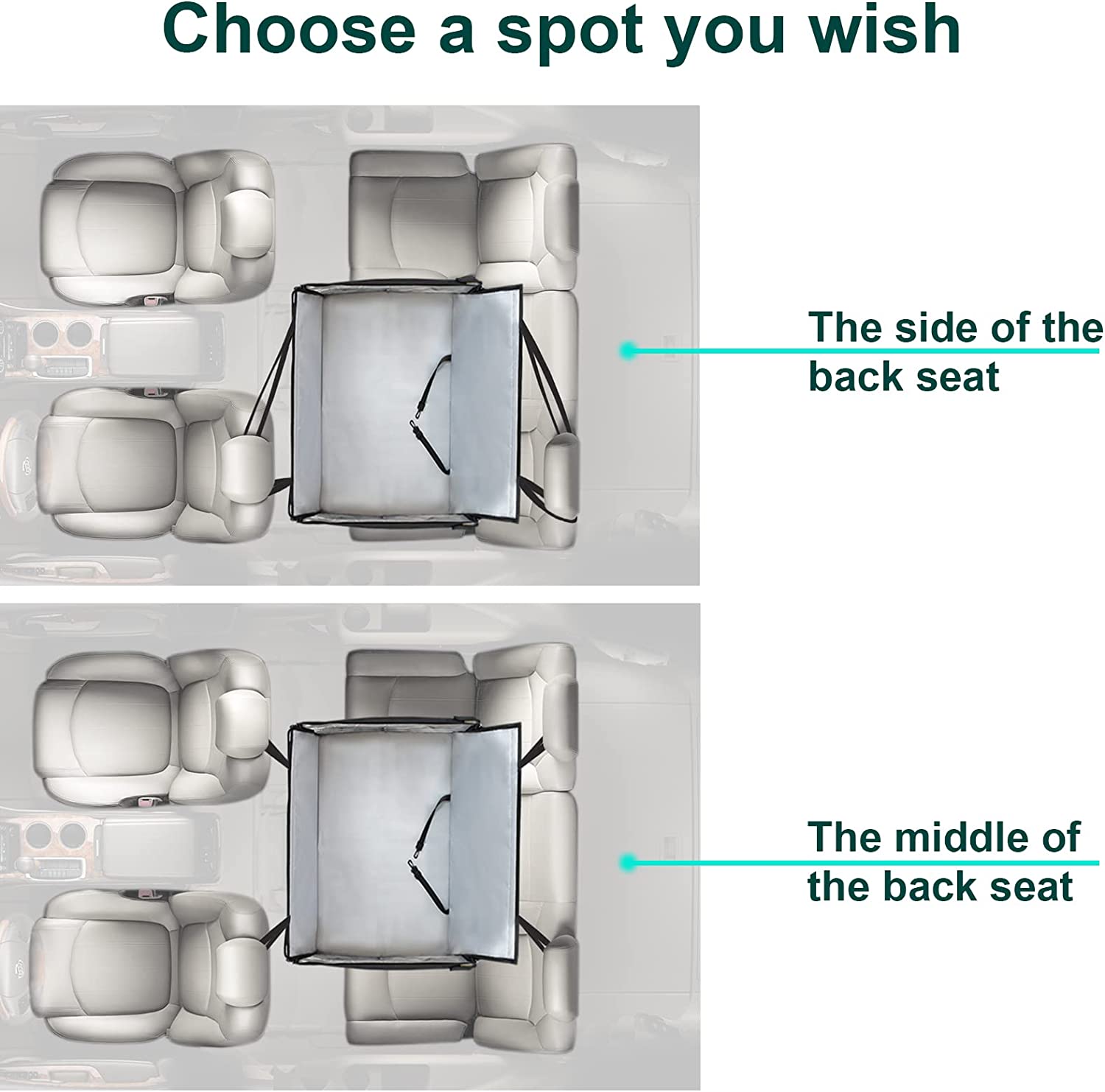 Choose a spot you wish

The side of the back seat

The middle of the back seat