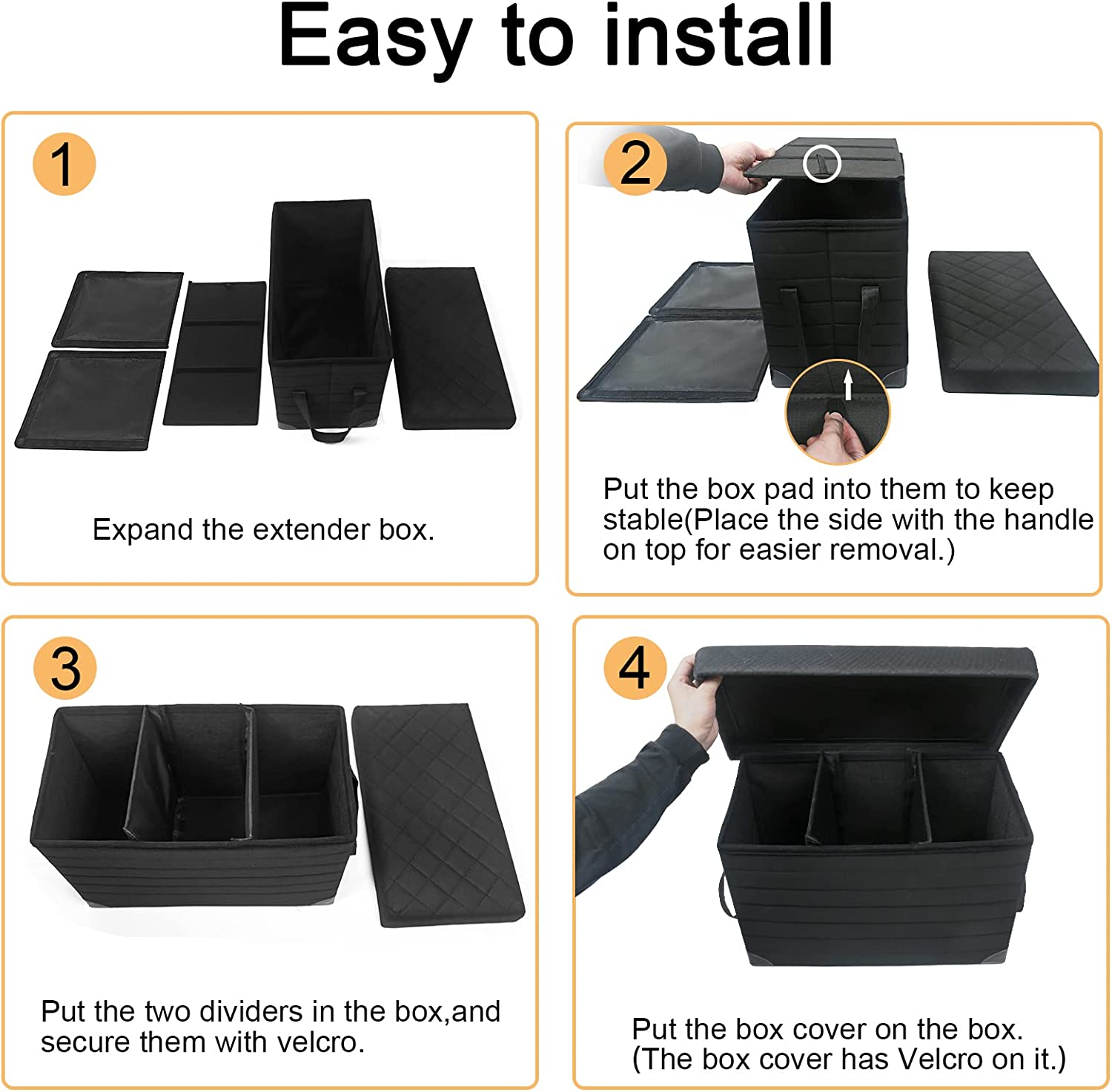 Easy to install

1

Expand the extender box.

2

Put the box pad into them to keep stable(Place the side with the handle on top for easier removal.)

3

Put the two dividers in the box,and secure them with velcro.

4

Put the box cover on the box. (The box cover has Velcro on it.)