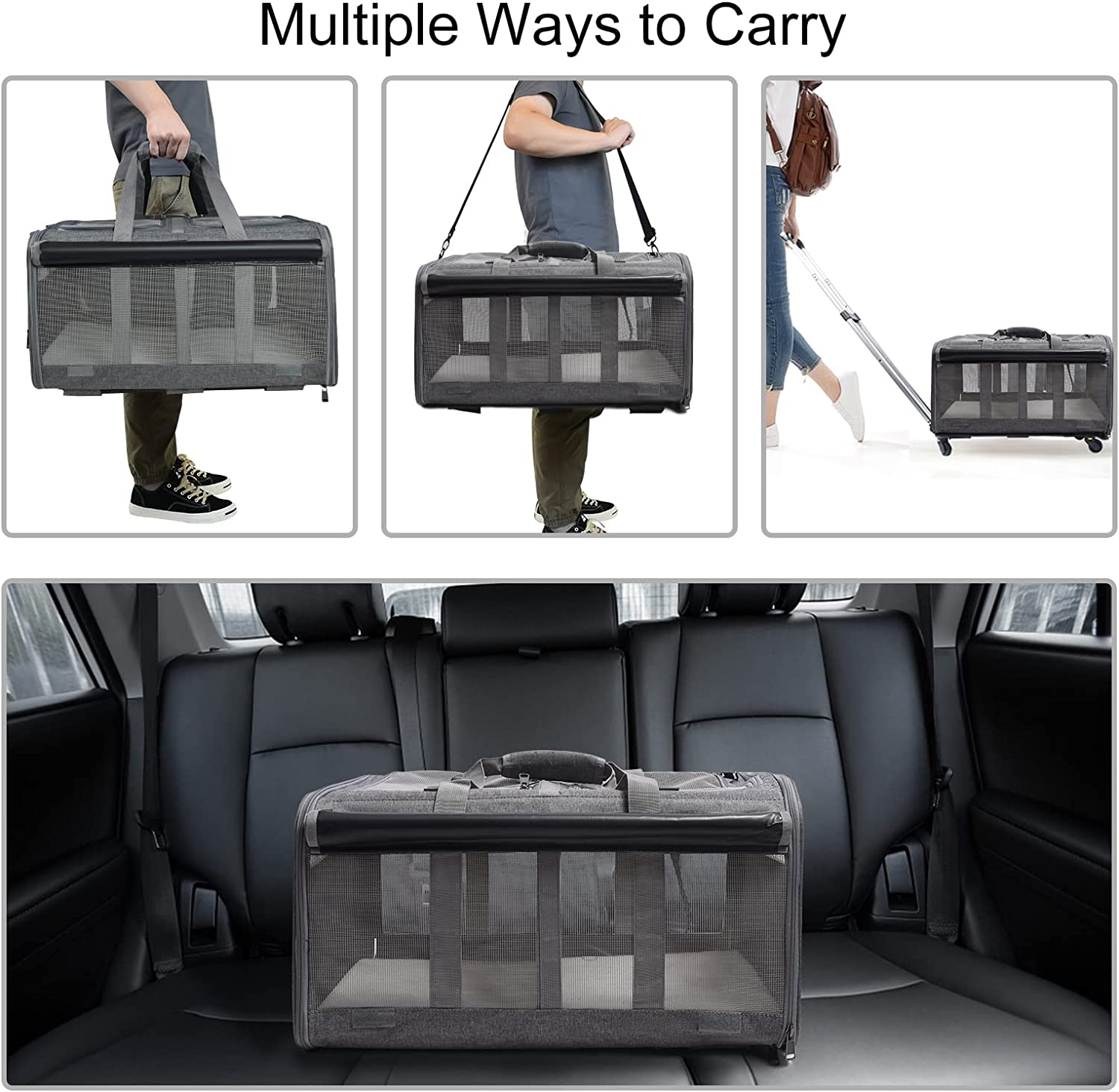 Multiple Ways to Carry