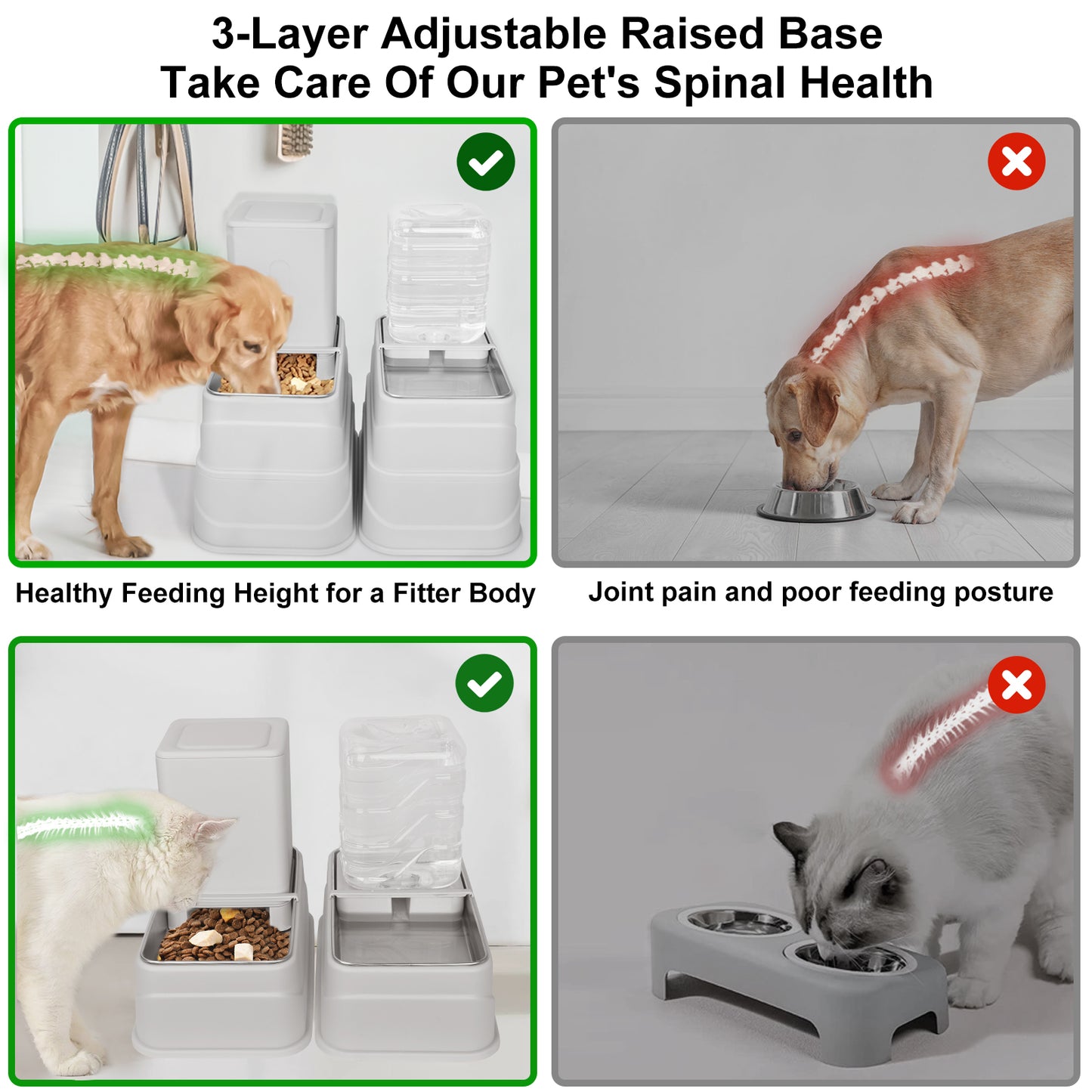 3-Layer Adjustable Raised Base
Take Care Of Our Pet's Spinal Health

Healthy Feeding Height for a Fitter Body

Joint pain and poor feeding posture